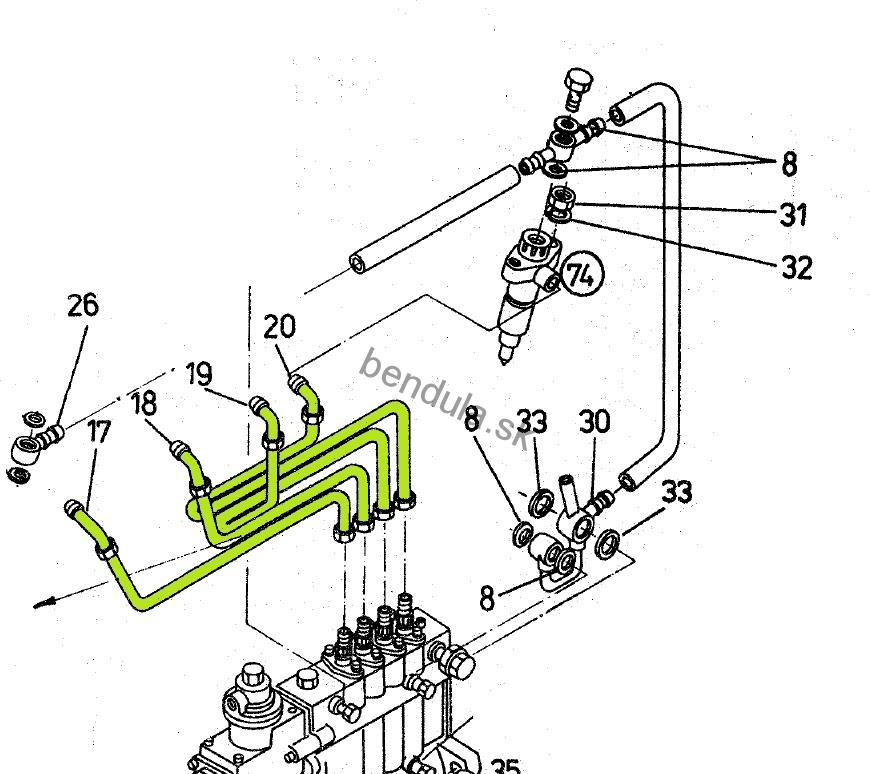 8
31
32
74
26
20
19
18
17
bendula.sk
8
33
30
33
8
35