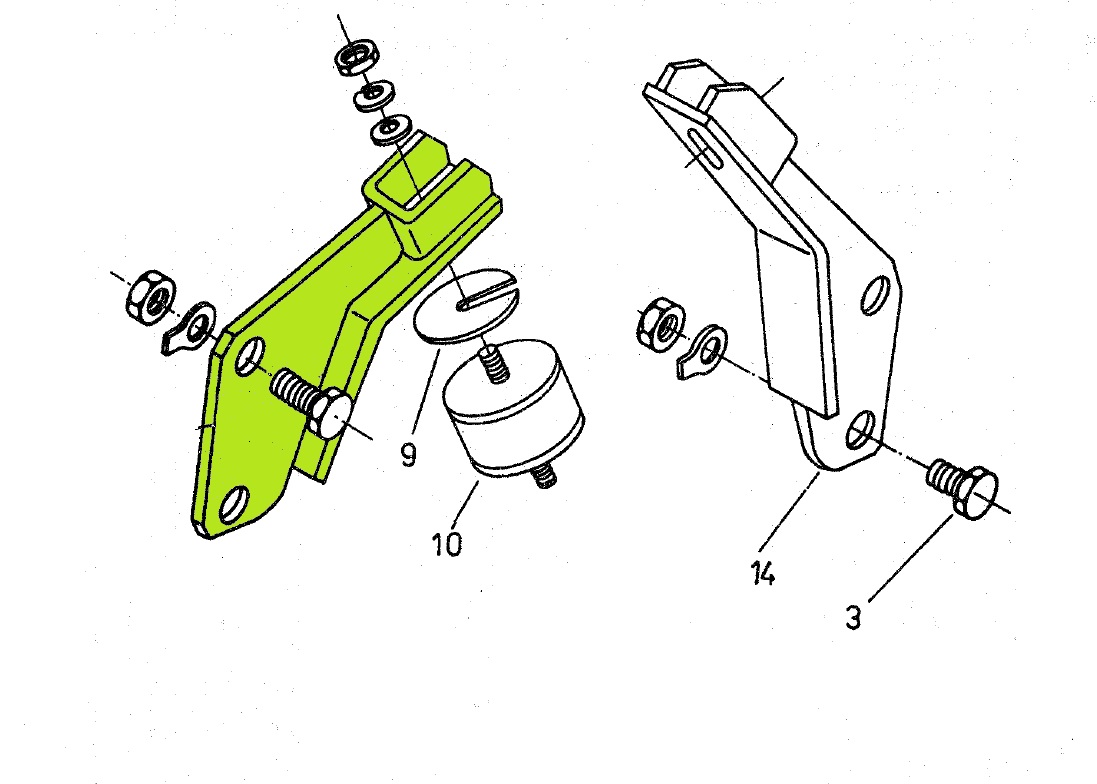 9
10
14
3