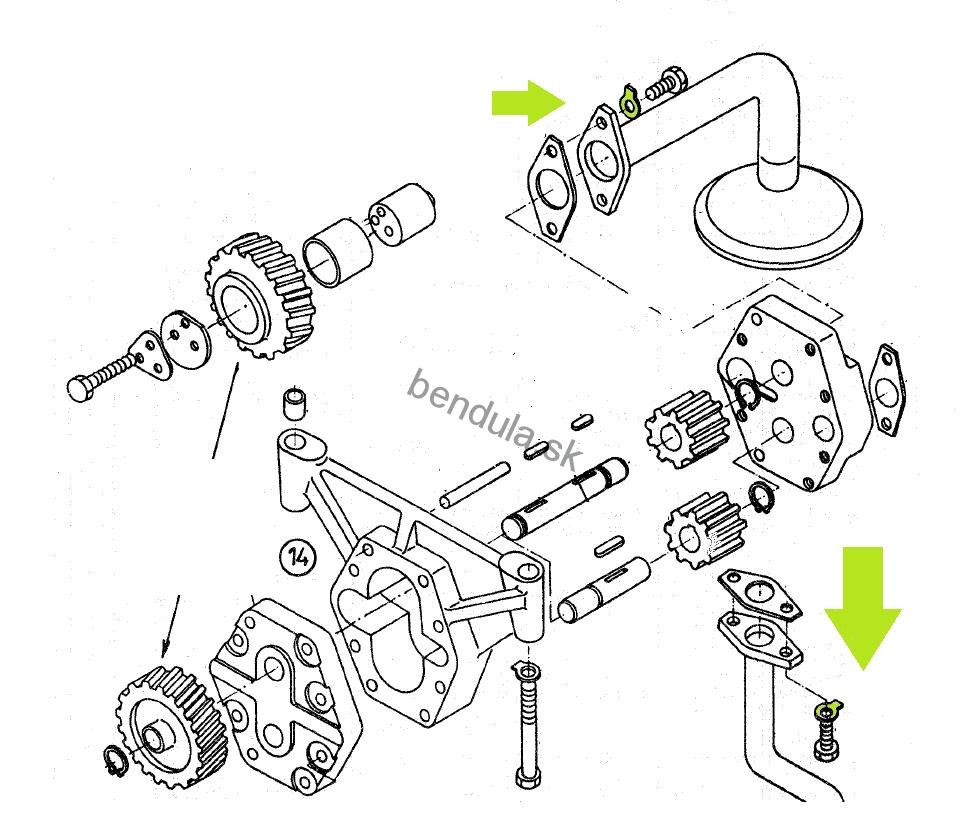 bendula.sk

14