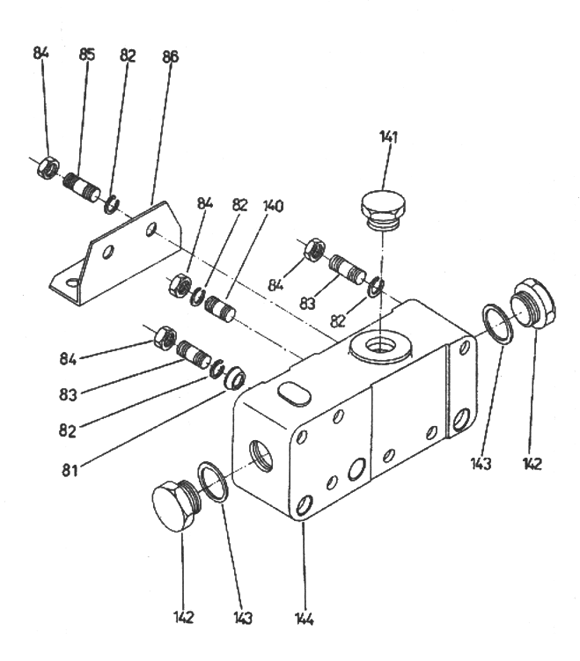 84
85
82
86
141
84
82
140
84
83
82
84
83
82
81
143
142
142
143
144