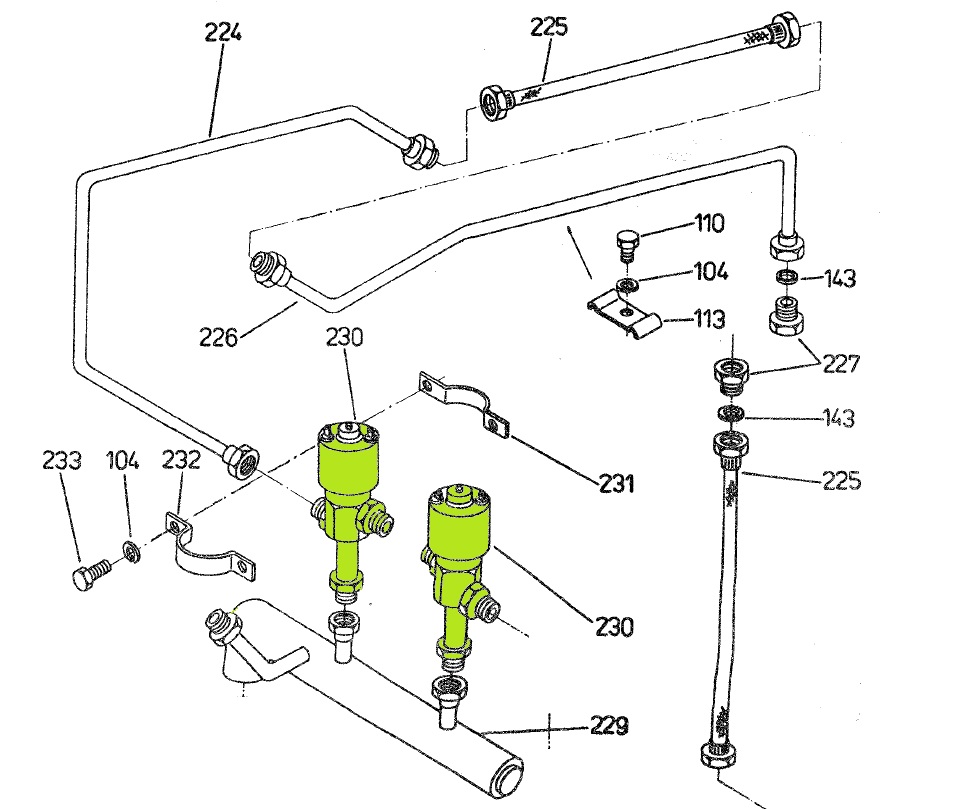 224
225
110
104
143
113
226
230
227
143
233
104
232
231
225
230
229