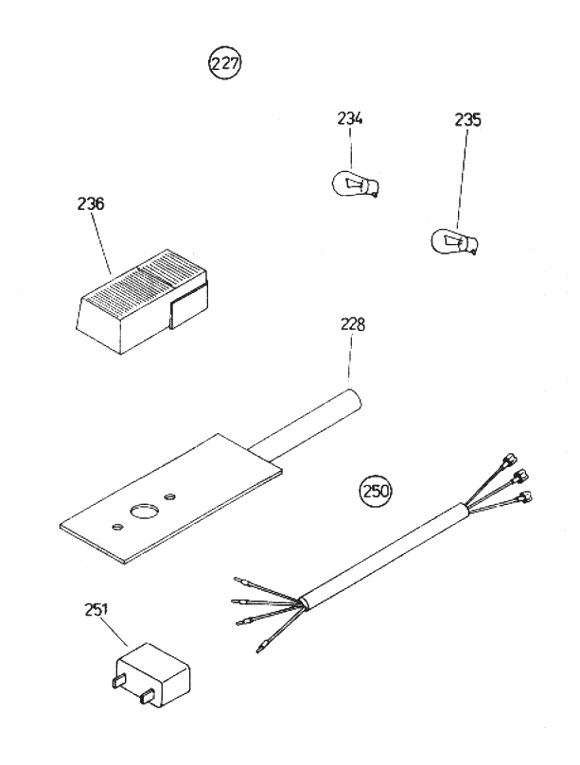 227

234

235

236

228

250

251