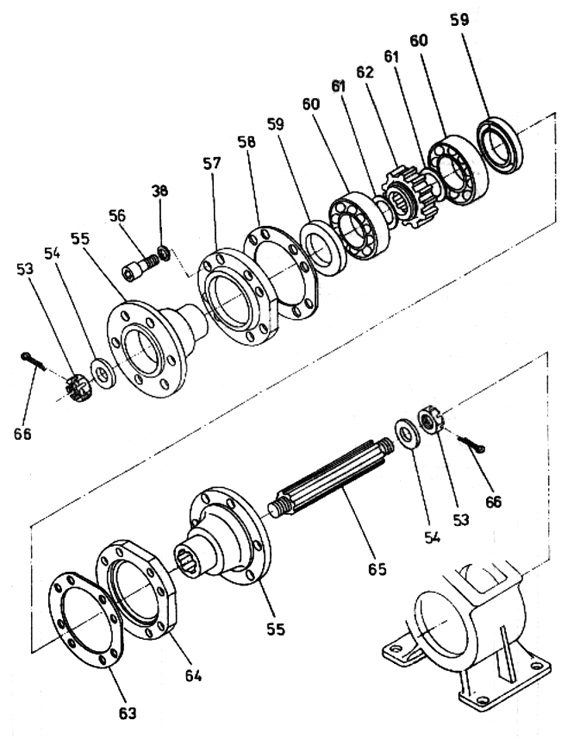 59
60
61
62
61
60
59
58
57
38
56
55
54
53
66
54
53
66
65
55
64
63