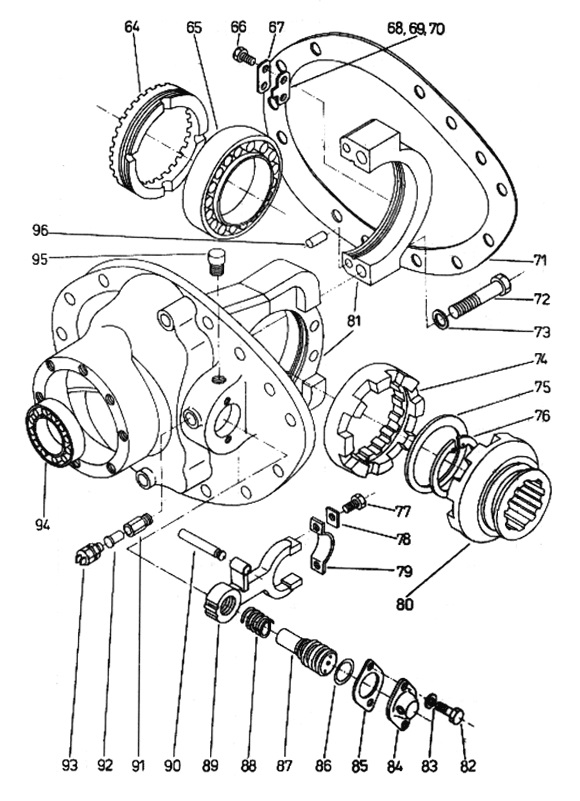 64
65
66
67
68, 69, 70
96
95
71
72
73
81
74
75
76
94
77
78
79
80
93
92
91
90
89
88
87
86
85
84
83
82