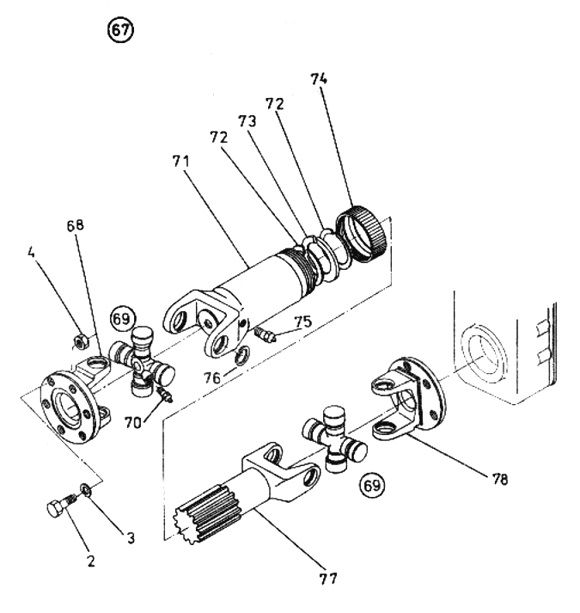 67

74
72
73
72
71
68
4
69
75
76
70
78
69
3
2
77