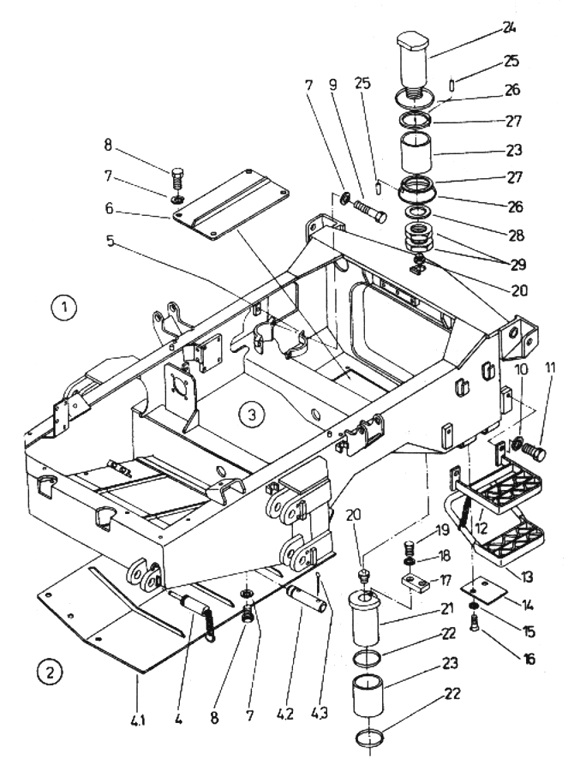 24
25
26
27
23
27
26
28
29
20
7
9
25
8
7
6
5
1
3
10
11
12
13
14
15
16
20
19
18
17
21
22
23
22
2
4.1
4
8
7
4.2
4.3