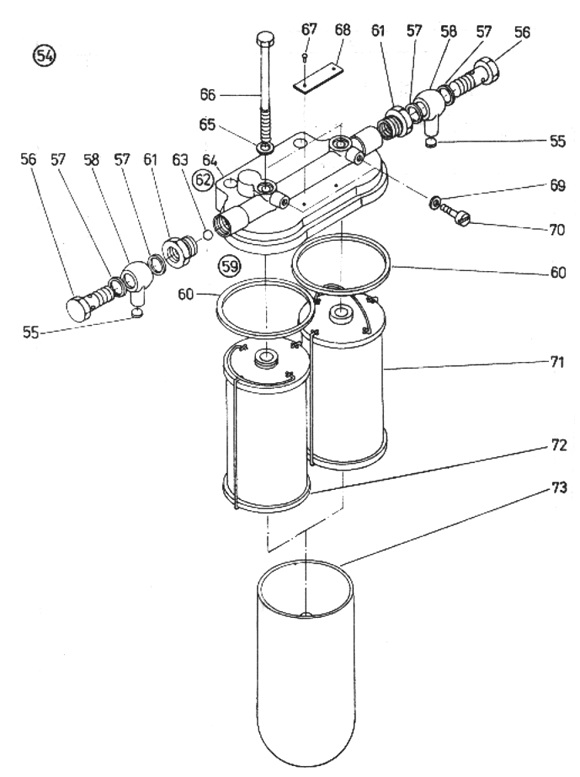 54

67 68 61 57 58 57 56

66

65

55

56 57 58 57 61 63 64

62

69

70

59

60

60

55

71

72

73