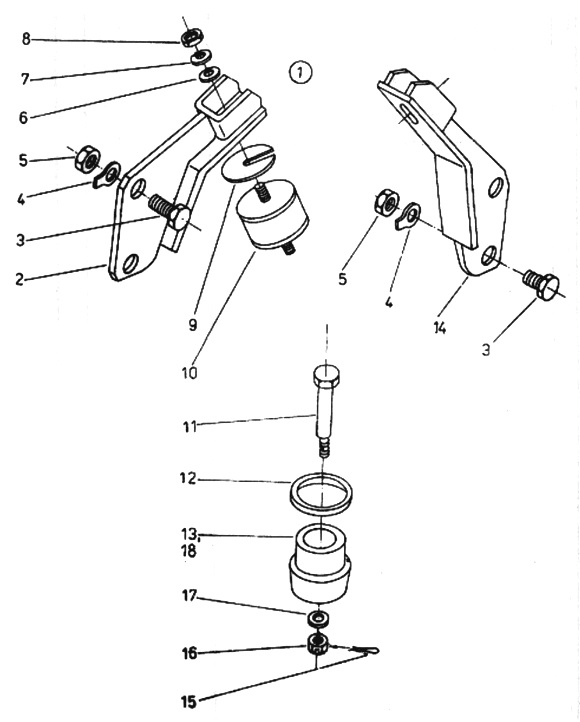 8
7
6
1
5
4
3
2
9
10
5
4
14
3
11
12
13,
18
17
16
15