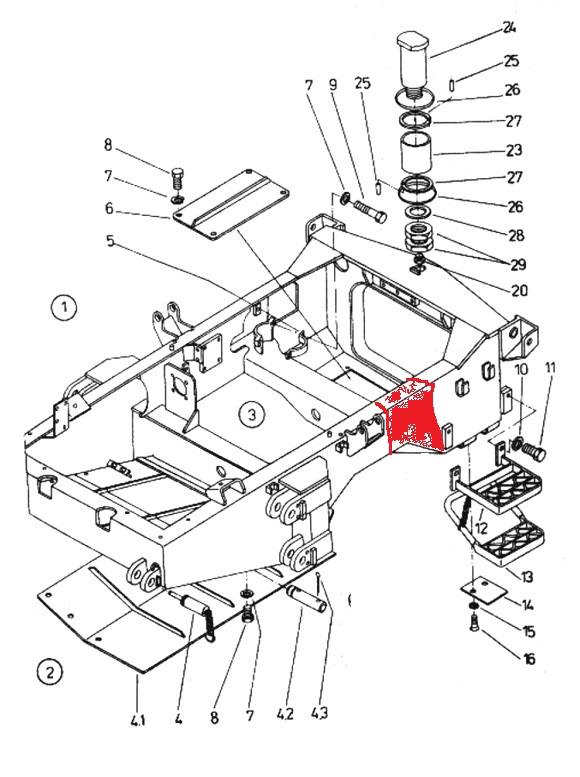 24
25
26
27
23
27
26
28
29
20
7
9
25
8
7
6
5
1
3
10
11
12
13
14
15
16
2
4.1
4
8
7
4.2
4.3