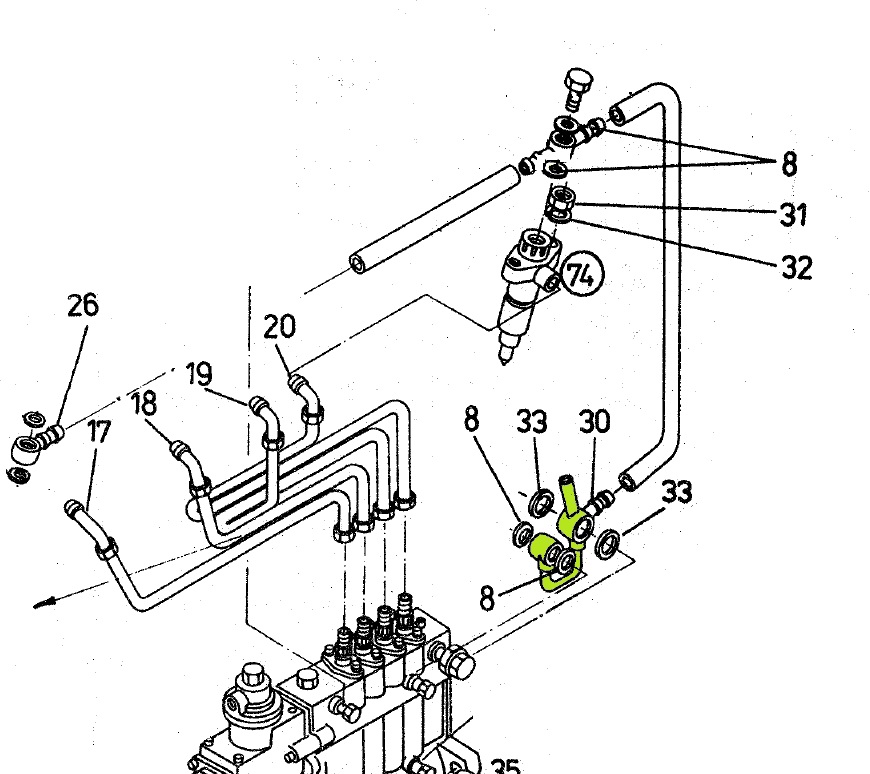 8
31
32
74
26
20
19
18
17
8
33
30
33
8
35