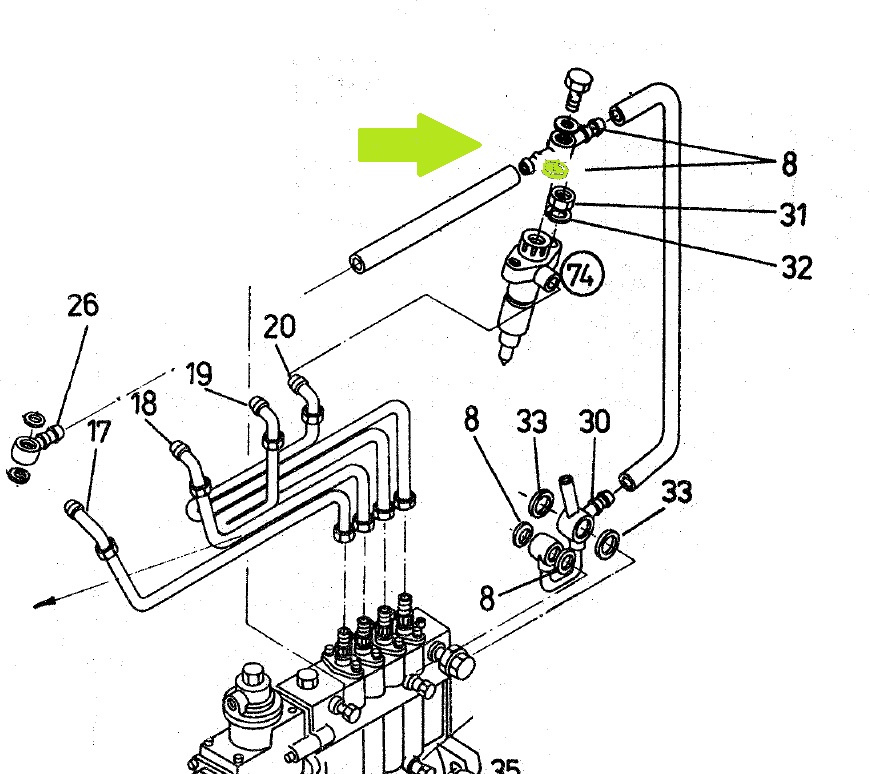 8
31
32
74
26
20
19
18
17
8
33
30
33
8
35