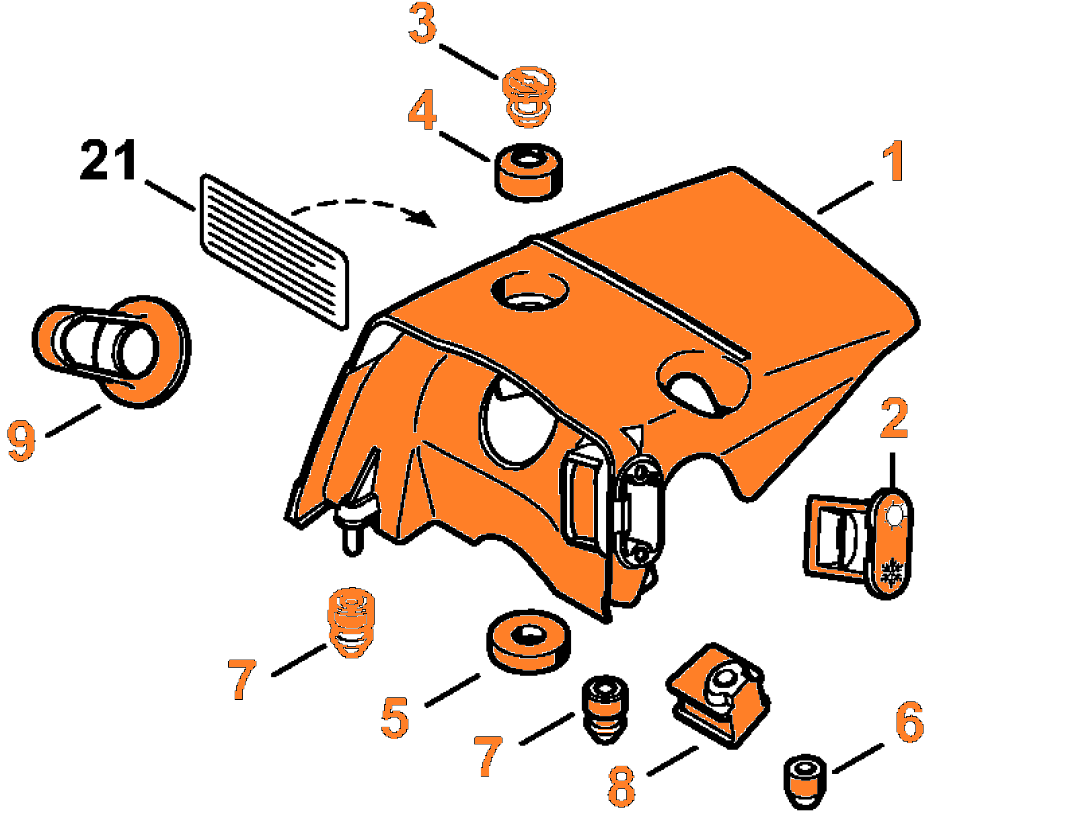 3
4
21
1
9
2
7
5
7
8
6