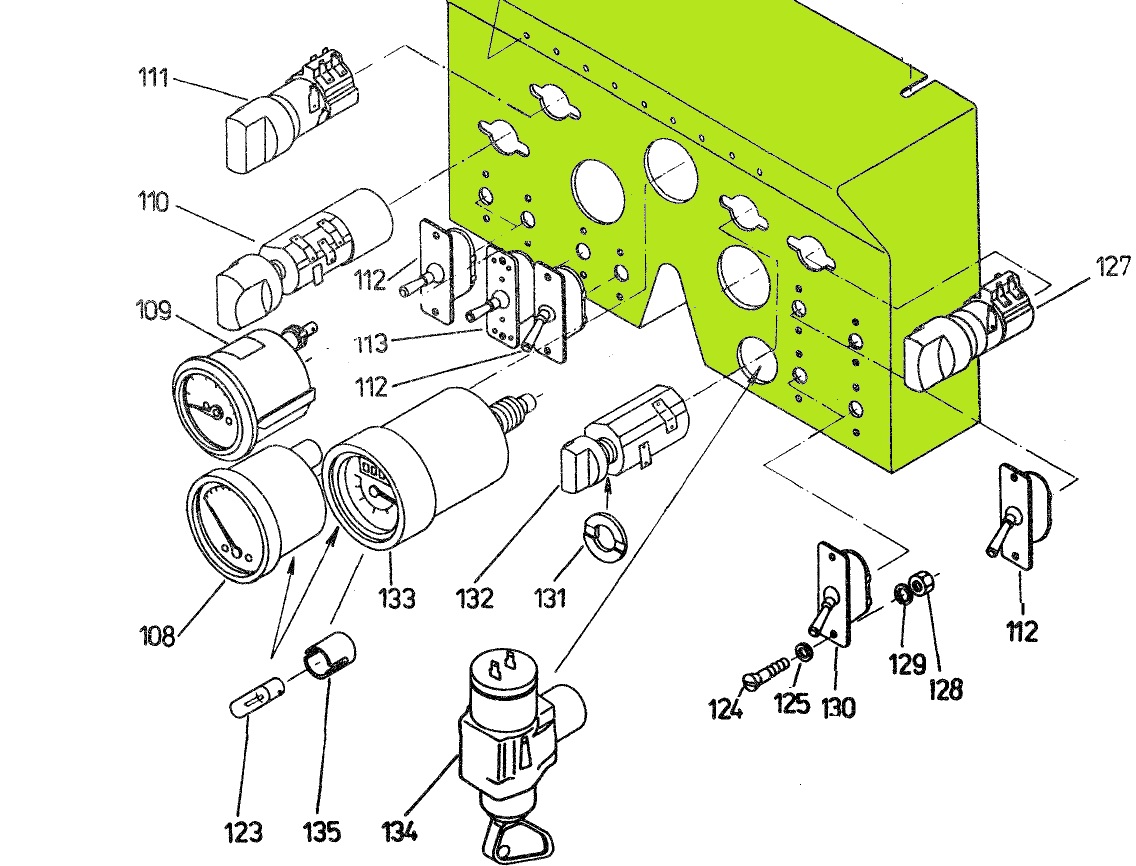 111
110
109
112
113
112
127
108
133
132
131
112
129
128
124
125
130
123
135
134