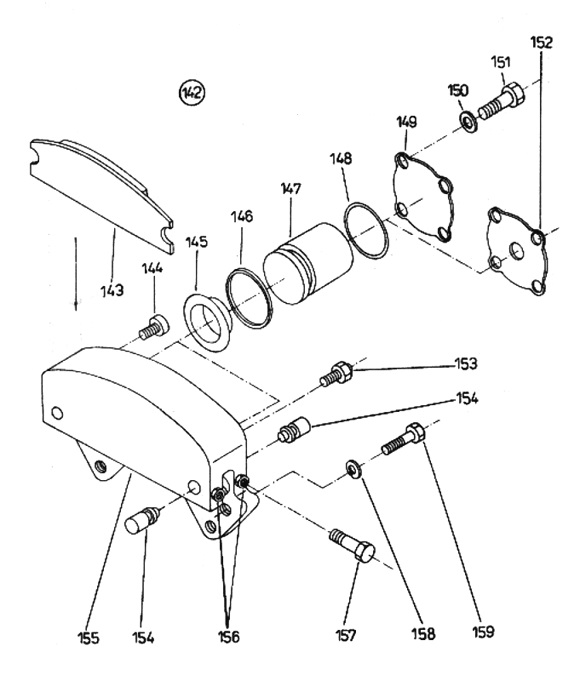 142
152
151
150
149
148
147
146
145
144
143
153
154
159
158
157
156
154
155