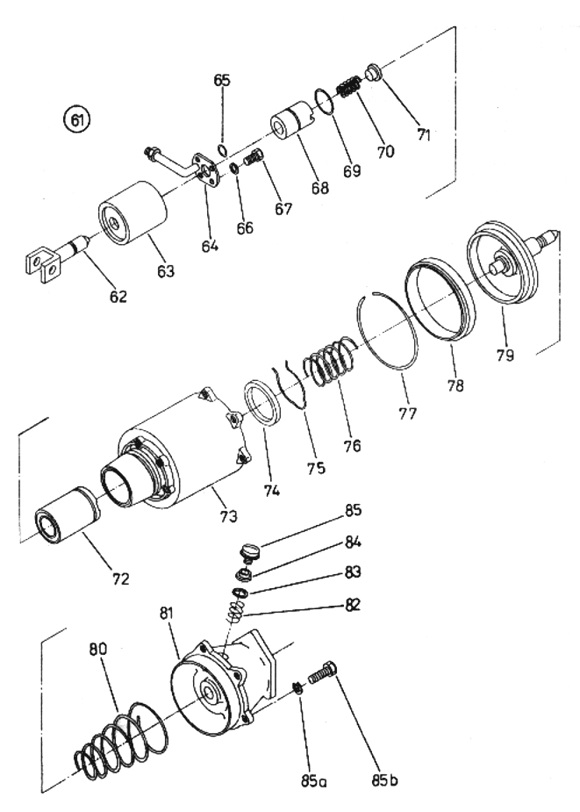 61

65

71

70

69

68

67

66

64

63

62

79

78

77

76

75

74

73

72

85

84

83

82

81

80

85a

85b